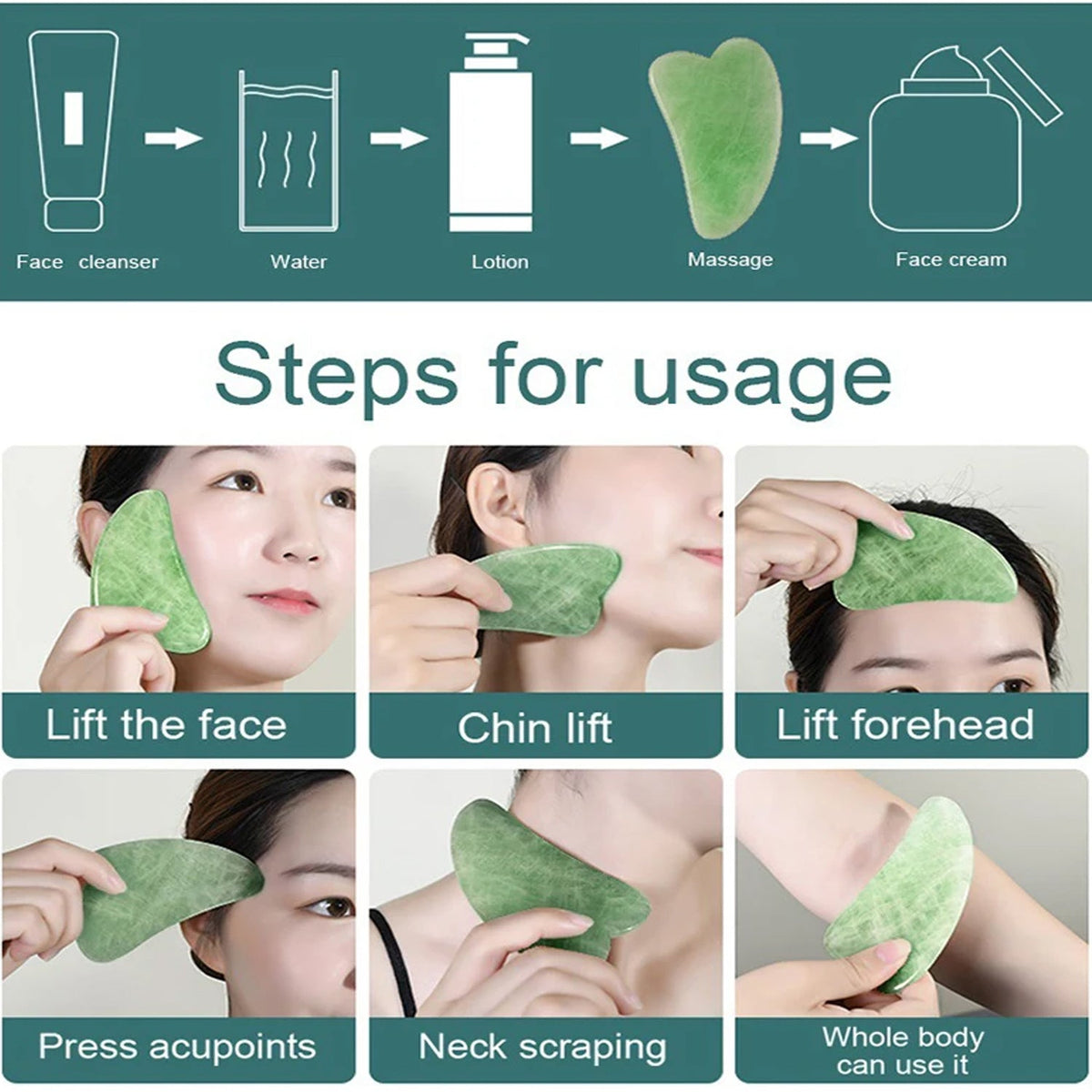 Face cleanser

Water

Lotion

Massage

Face cream

Steps for usage

Lift the face

Chin lift

Lift forehead

Press acupoints

Neck scraping

Whole body can use it